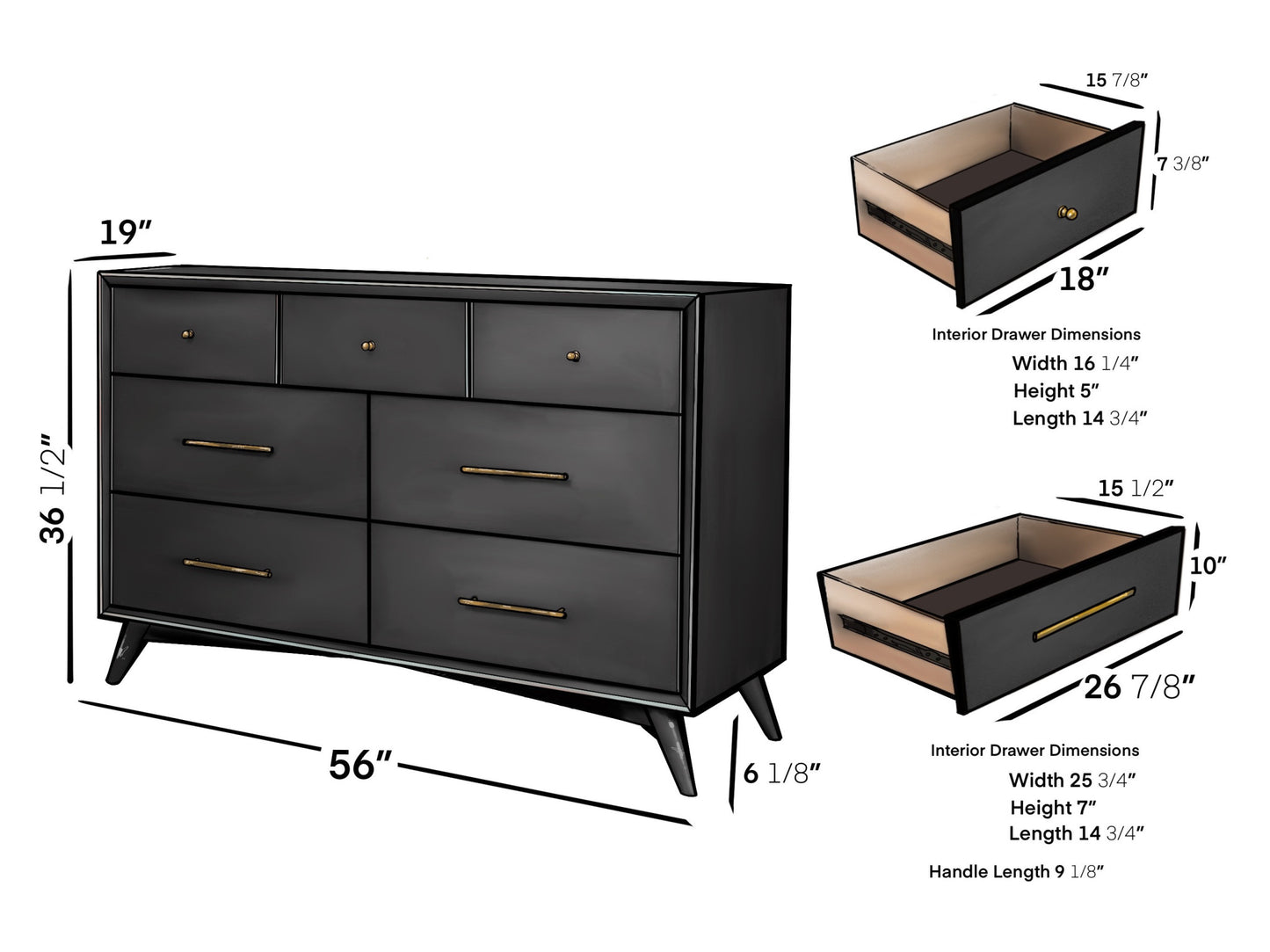 19″

36 1/2″

56″

6 1/8″

15 7/8″

7 3/8″

18″

Interior Drawer Dimensions

Width 16 1/4″

Height 5″

Length 14 3/4″

15 1/2″

10″

26 7/8″

Interior Drawer Dimensions

Width 25 3/4″

Height 7″

Length 14 3/4″

Handle Length 9 1/8″