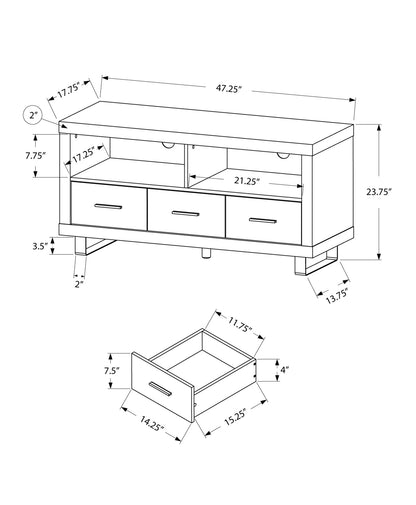 17.75"
47.25"
2"
7.75"
17.25"
21.25"
23.75"
3.5"
2"
13.75"
11.75"
7.5"
4"
14.25"
15.25"