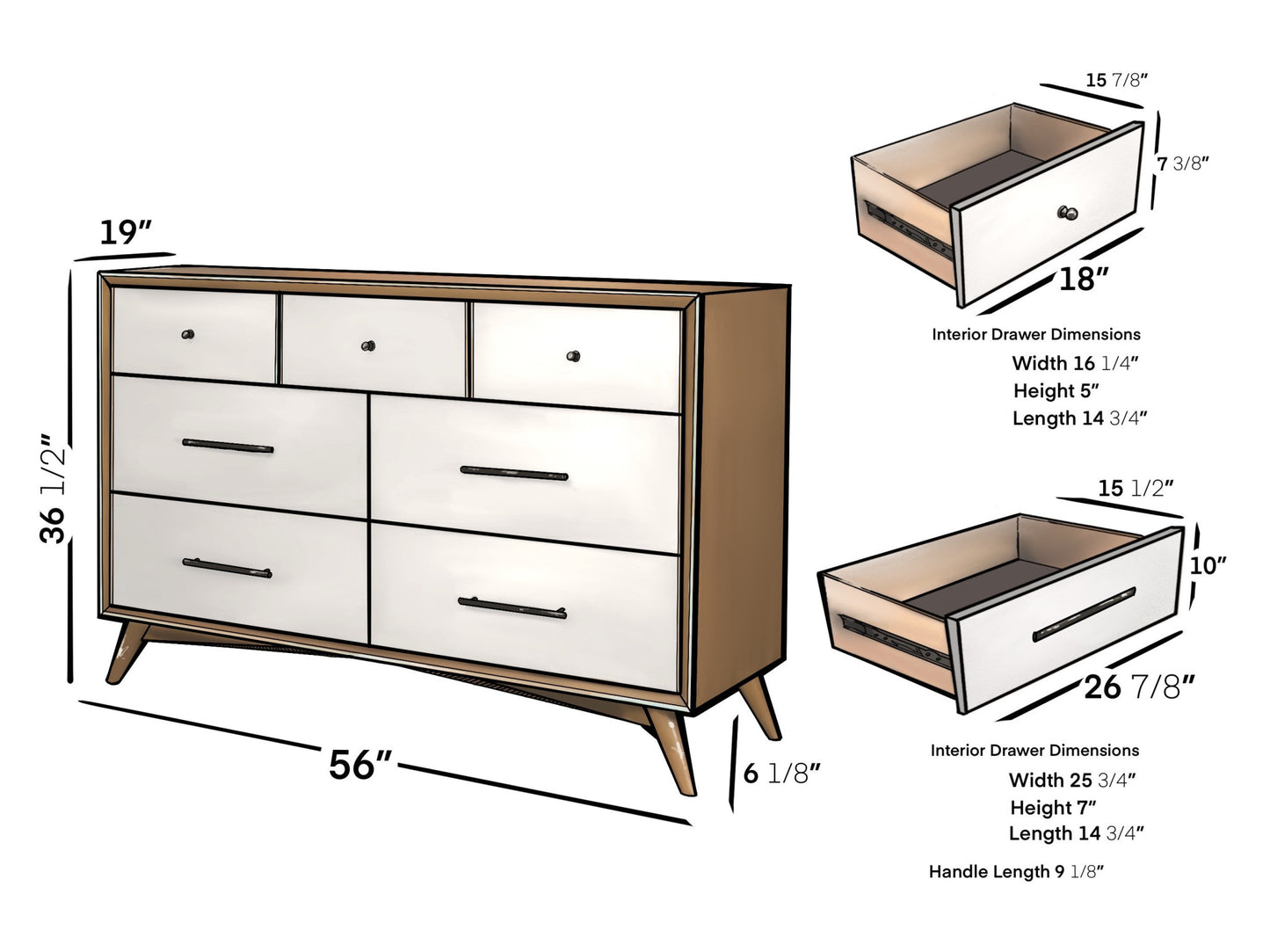 19″

36 1/2″

56″

6 1/8″

15 7/8″

7 3/8″

18″

Interior Drawer Dimensions

Width 16 1/4″
Height 5″
Length 14 3/4″

15 1/2″

10″

26 7/8″

Interior Drawer Dimensions

Width 25 3/4″
Height 7″
Length 14 3/4″

Handle Length 9 1/8″